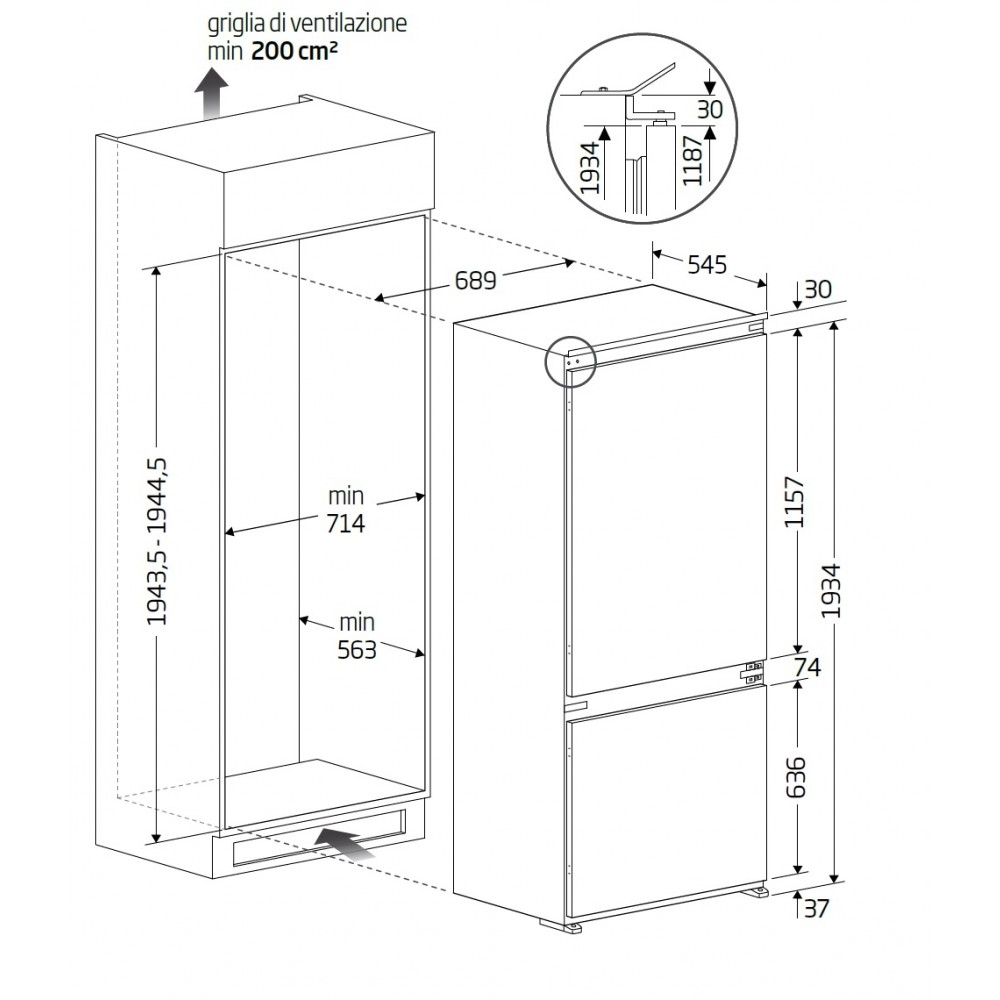 griglia di ventilazione
min 200 cm²

30
1934
1187

689
545
30

1943,5 - 1944,5

min
714

min
563

1157
1934
74
636
37