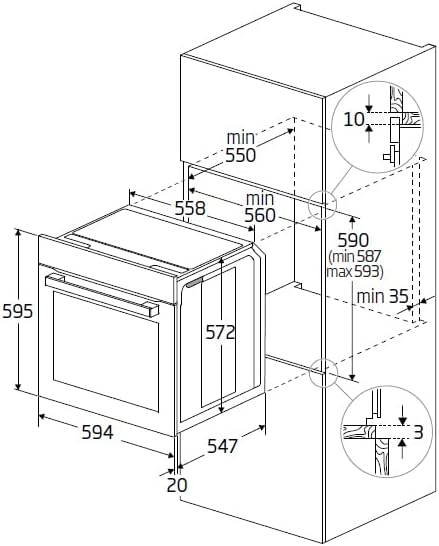 10

min
550

558

min
560

590
(min 587
max 593)

min 35

595

572

594

547

20

3